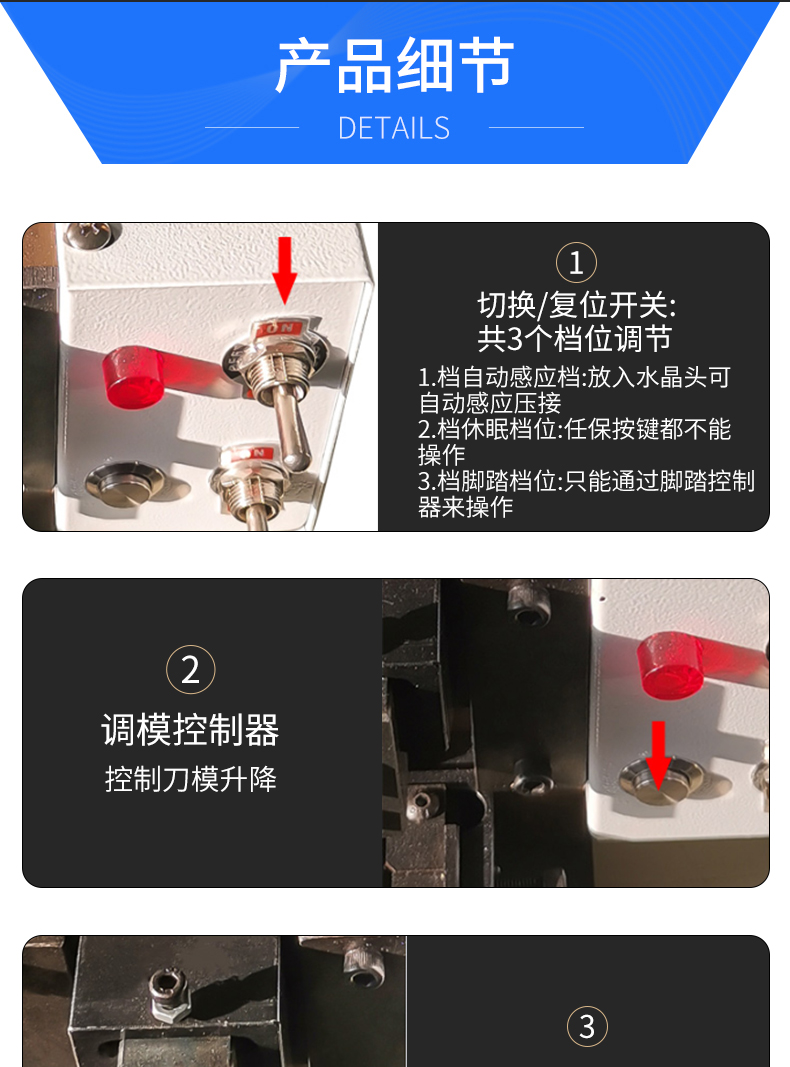 产品细节

DETAILS

ON

ON

1

切换/复位开关:
共3个档位调节

1.档自动感应档:放入水晶头可自动感应压接
2.档休眠档位:任保按键都不能操作
3.档脚踏档位:只能通过脚踏控制器来操作

2

调模控制器

控制刀模升降

3