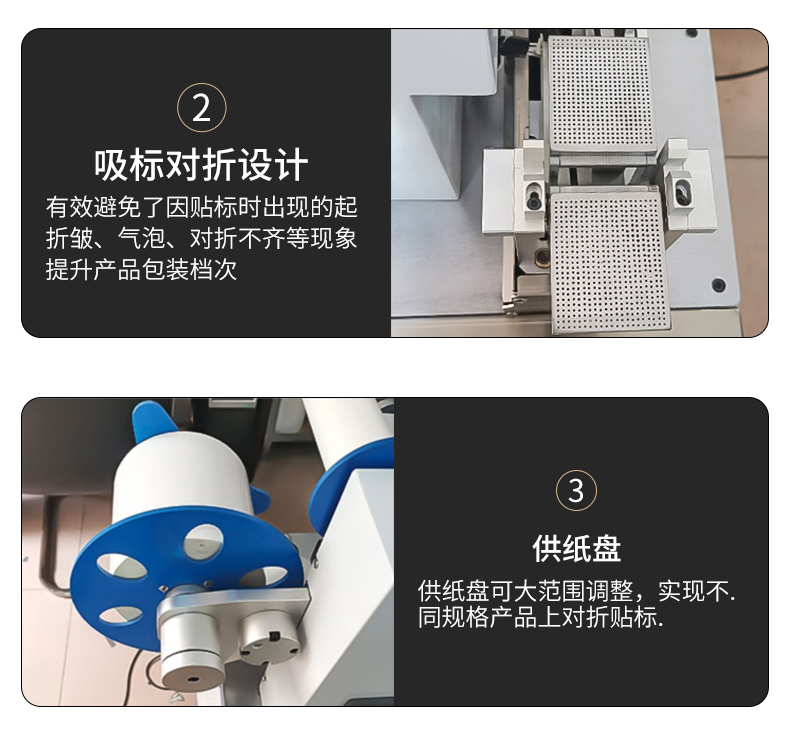 2

吸标对折设计

有效避免了因贴标时出现的起折皱、气泡、对折不齐等现象提升产品包装档次

3

供纸盘

供纸盘可大范围调整，实现不.同规格产品上对折贴标.